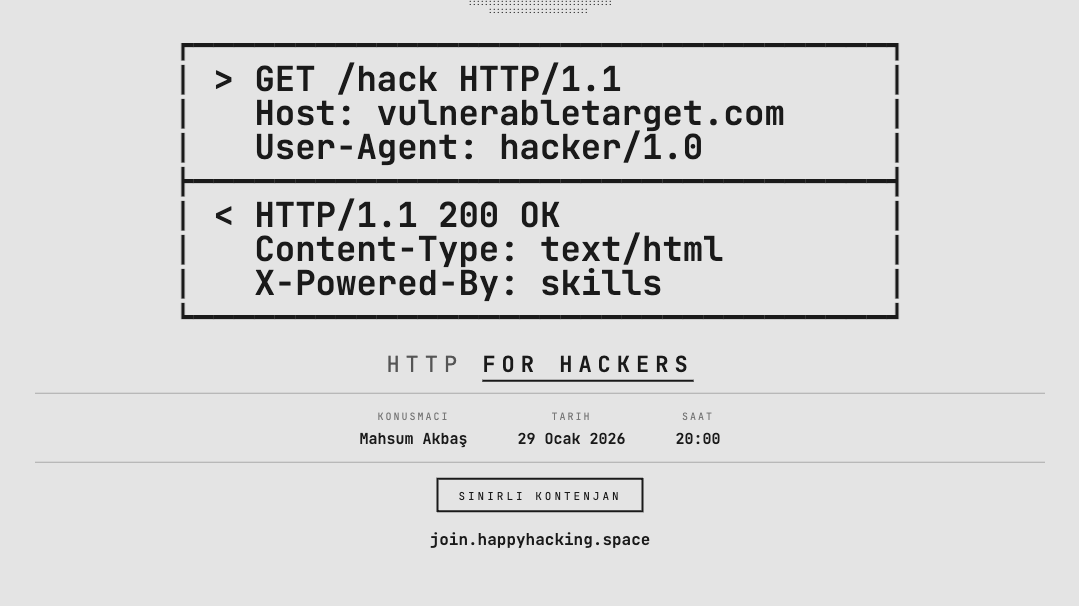 > GET /hack HTTP/1.1
Host: vulnerabletarget.com
User-Agent: hacker/1.0

< HTTP/1.1 200 OK
Content-Type: text/html
X-Powered-By: skills

HTTP FOR HACKERS

KONUSMACI
Mahsum Akbaş

TARIH
29 Ocak 2026

SAAT
20:00

SINIRLI KONTENJAN

join.happyhacking.space